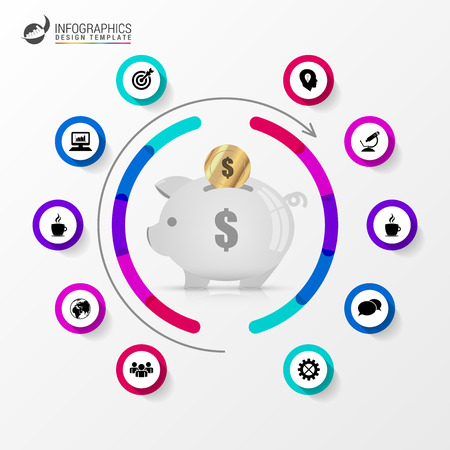 INFOGRAPHICS
DESIGN TEMPLATE

$

$